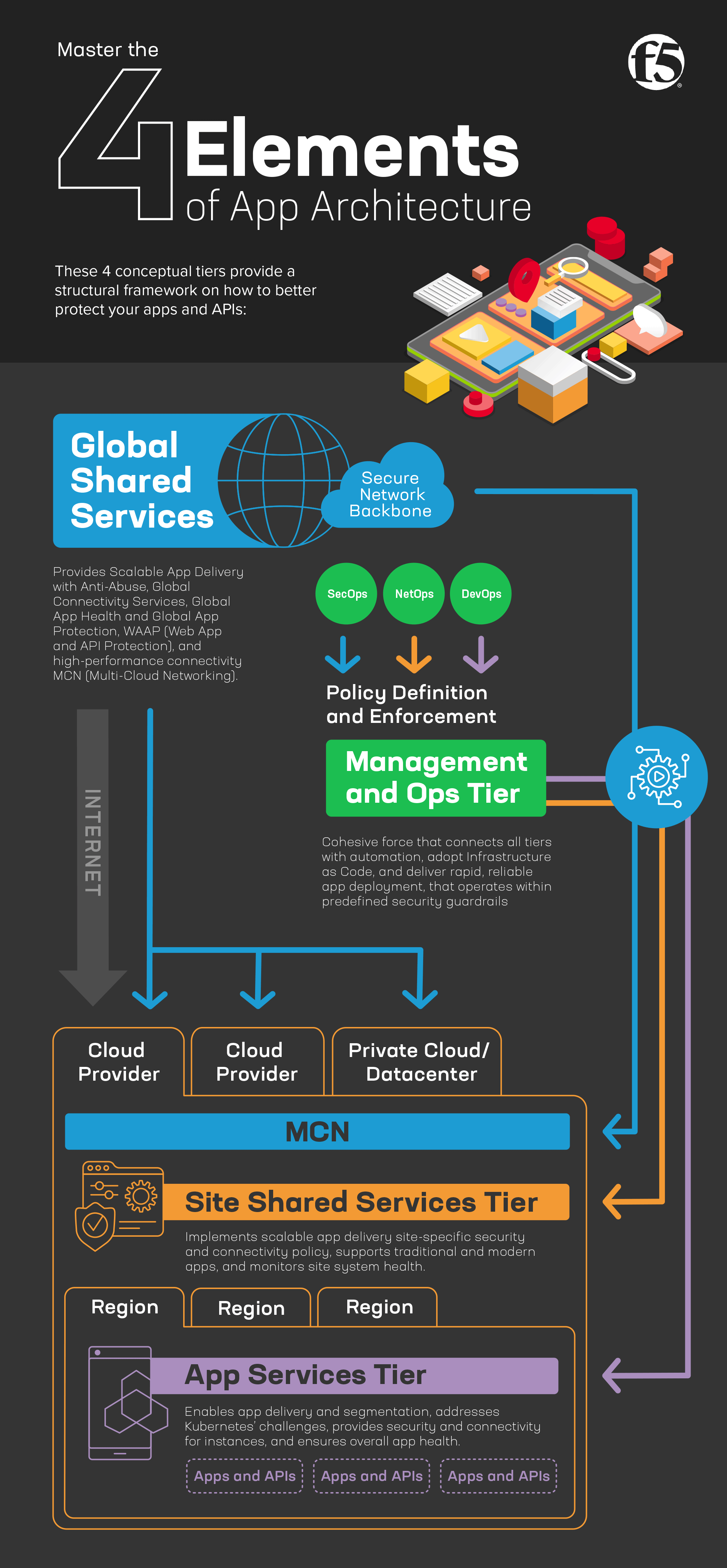 Master the
4 Elements
of App Architecture

f5

These 4 conceptual tiers provide a structural framework on how to better protect your apps and APIs:

Global Shared Services

Secure Network Backbone

Provides Scalable App Delivery with Anti-Abuse, Global Connectivity Services, Global App Health and Global App Protection, WAAP (Web App and API Protection), and high-performance connectivity MCN (Multi-Cloud Networking).

SecOps NetOps DevOps

Policy Definition and Enforcement

Management and Ops Tier

Cohesive force that connects all tiers with automation, adopt Infrastructure as Code, and deliver rapid, reliable app deployment, that operates within predefined security guardrails

INTERNET

Cloud Provider

Cloud Provider

Private Cloud/ Datacenter

MCN

Site Shared Services Tier

Implements scalable app delivery site-specific security and connectivity policy, supports traditional and modern apps, and monitors site system health.

Region

Region

Region

App Services Tier

Enables app delivery and segmentation, addresses Kubernetes' challenges, provides security and connectivity for instances, and ensures overall app health.

Apps and APIs

Apps and APIs

Apps and APIs